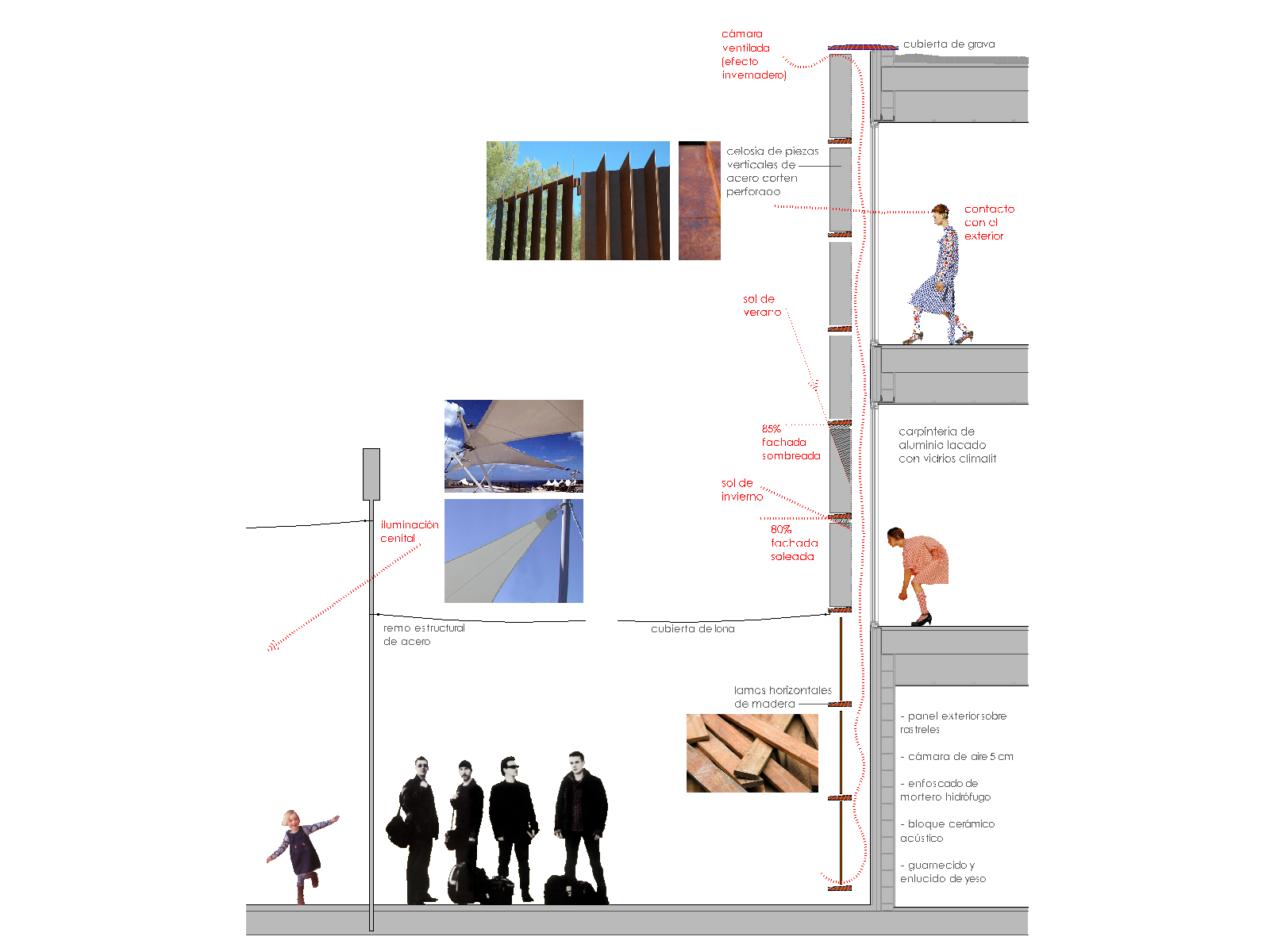 cámara ventilada (efecto invernadero)

cubierta de grava

celosia de piezas verticales de acero corten perforado

contacto con el exterior

sol de verano

85% fachada sombreada

carpinteria de aluminio lacado con vidrios climalit

sol de invierno

80% fachada soleada

iluminación cenital

remo estructural de acero

cubierta de lona

lamas horizontales de madera

- panel exterior sobre rastreles

- cámara de aire 5 cm

- enfoscado de mortero hidrófugo

- bloque cerámico acústico

- guarnecido y enlucido de yeso