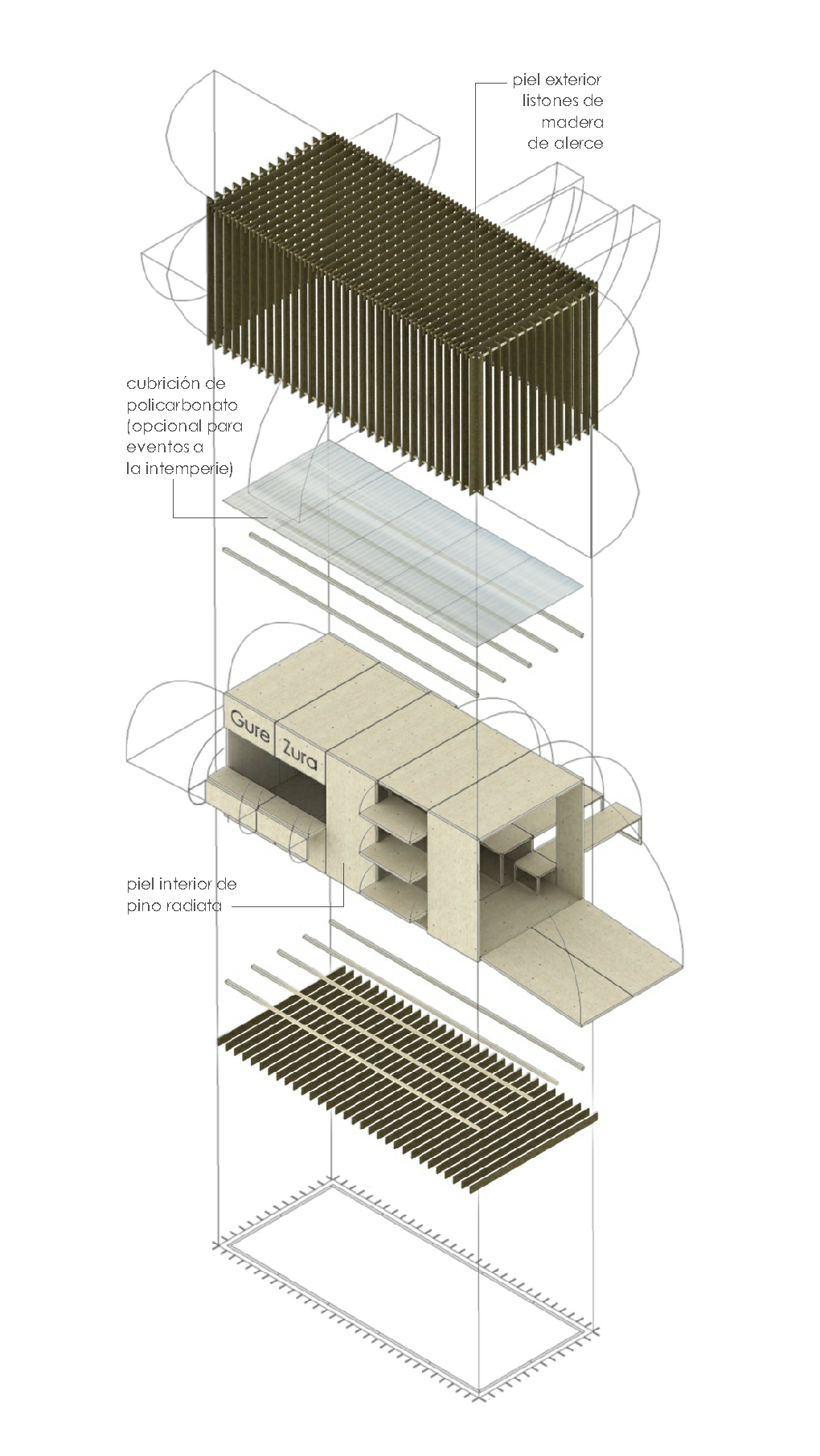 piel exterior
listones de
madera
de alerce

cubrición de
policarbonato
(opcional para
eventos a
la intemperie)

Gure
Zura

piel interior de
pino radiata