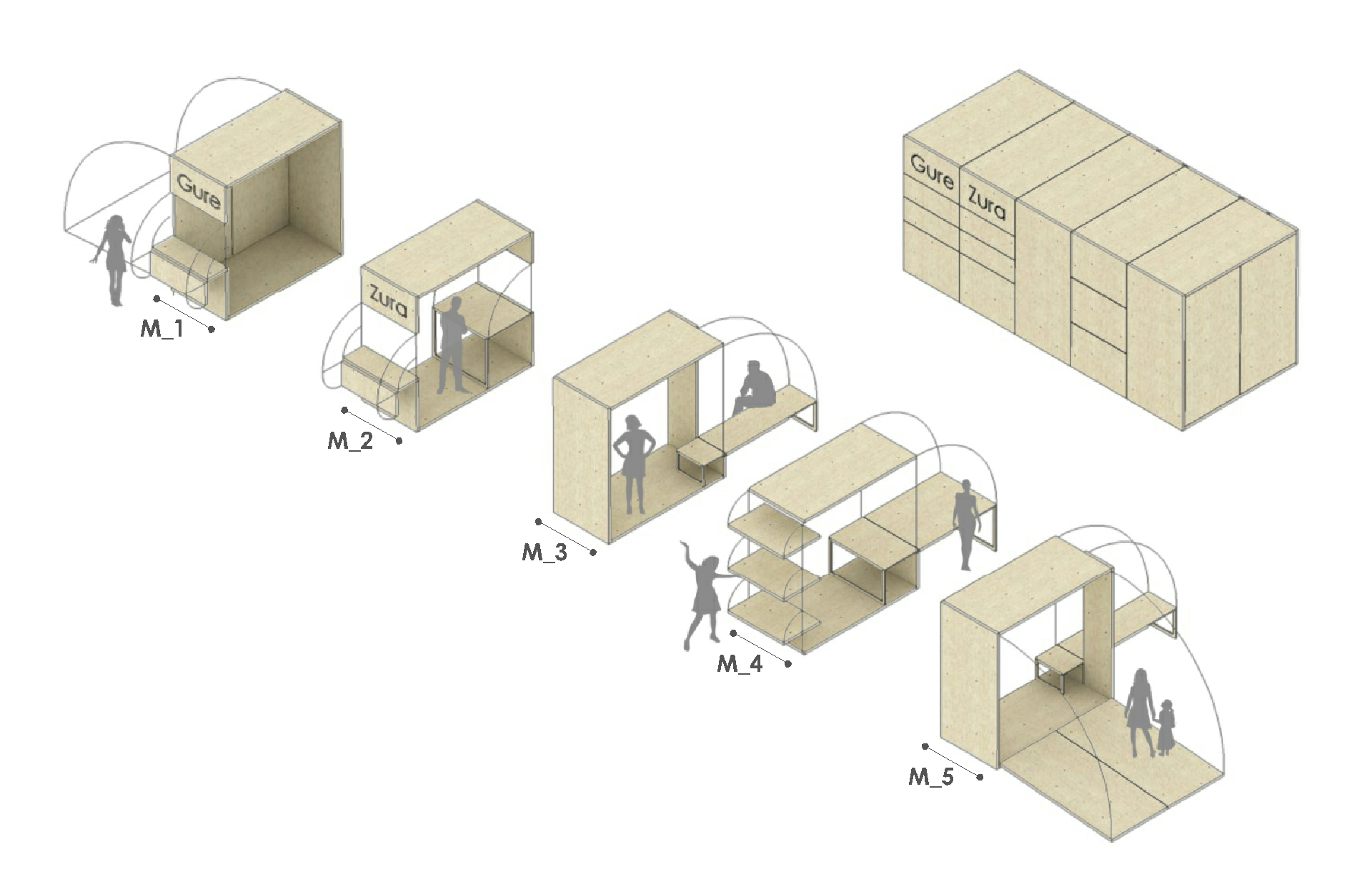 Gure

M_1

Zura

M_2

M_3

M_4

M_5

Gure Zura